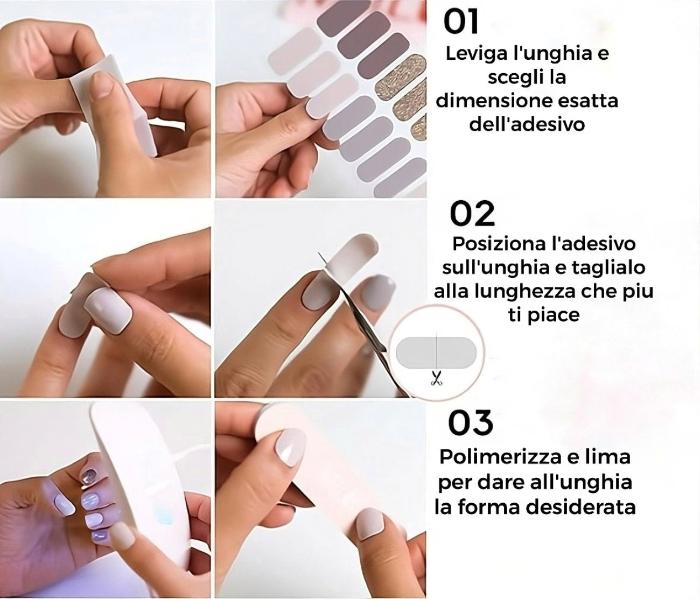 01
Leviga l'unghia e scegli la dimensione esatta dell'adesivo

02
Posiziona l'adesivo sull'unghia e taglialo alla lunghezza che piu ti piace

03
Polimerizza e lima per dare all'unghia la forma desiderata